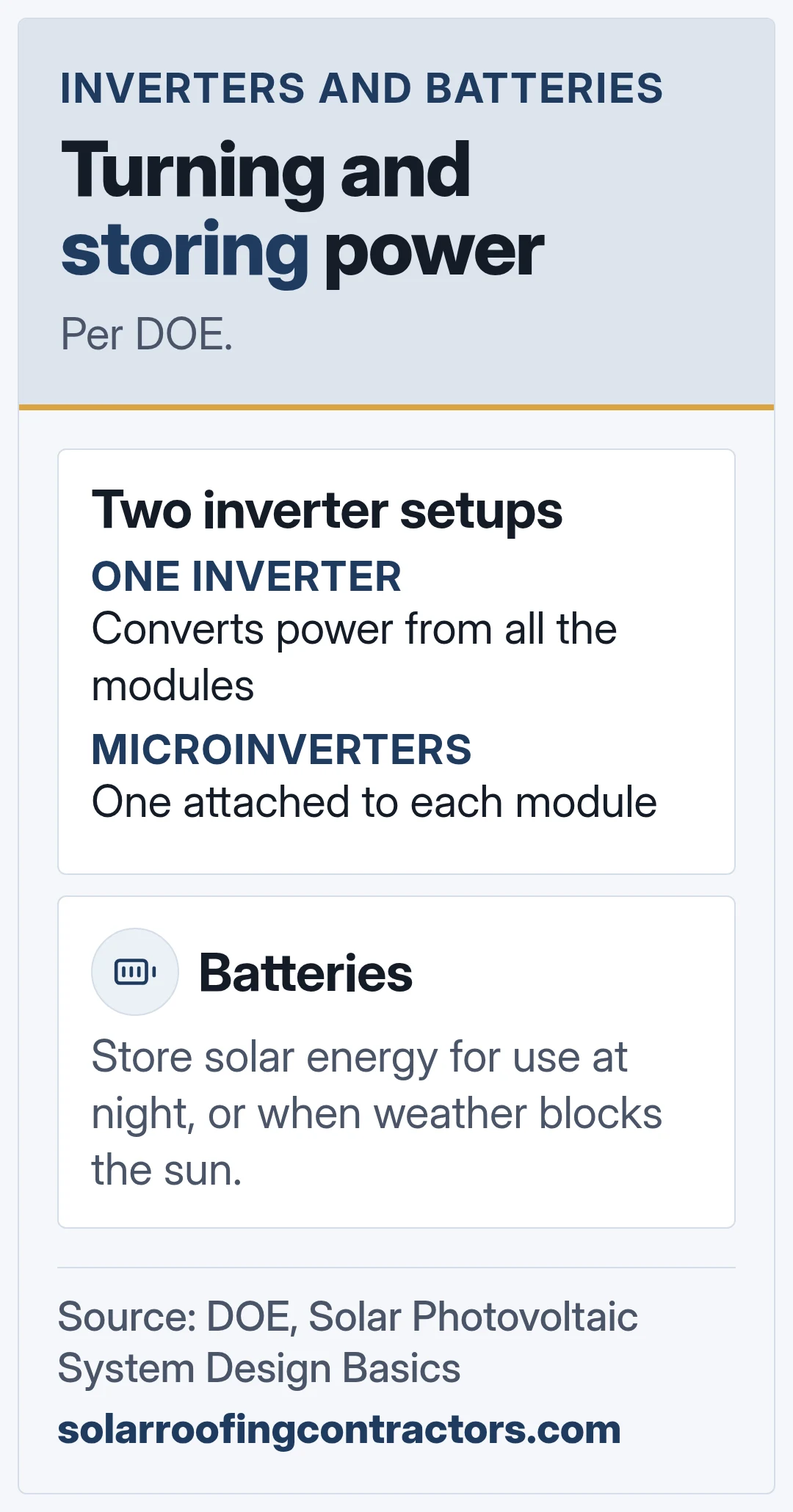 INVERTERS AND BATTERIES

Turning and storing power

Per DOE.

Two inverter setups

ONE INVERTER

Converts power from all the modules

MICROINVERTERS

One attached to each module

Batteries

Store solar energy for use at night, or when weather blocks the sun.

Source: DOE, Solar Photovoltaic System Design Basics

solarroofingcontractors.com