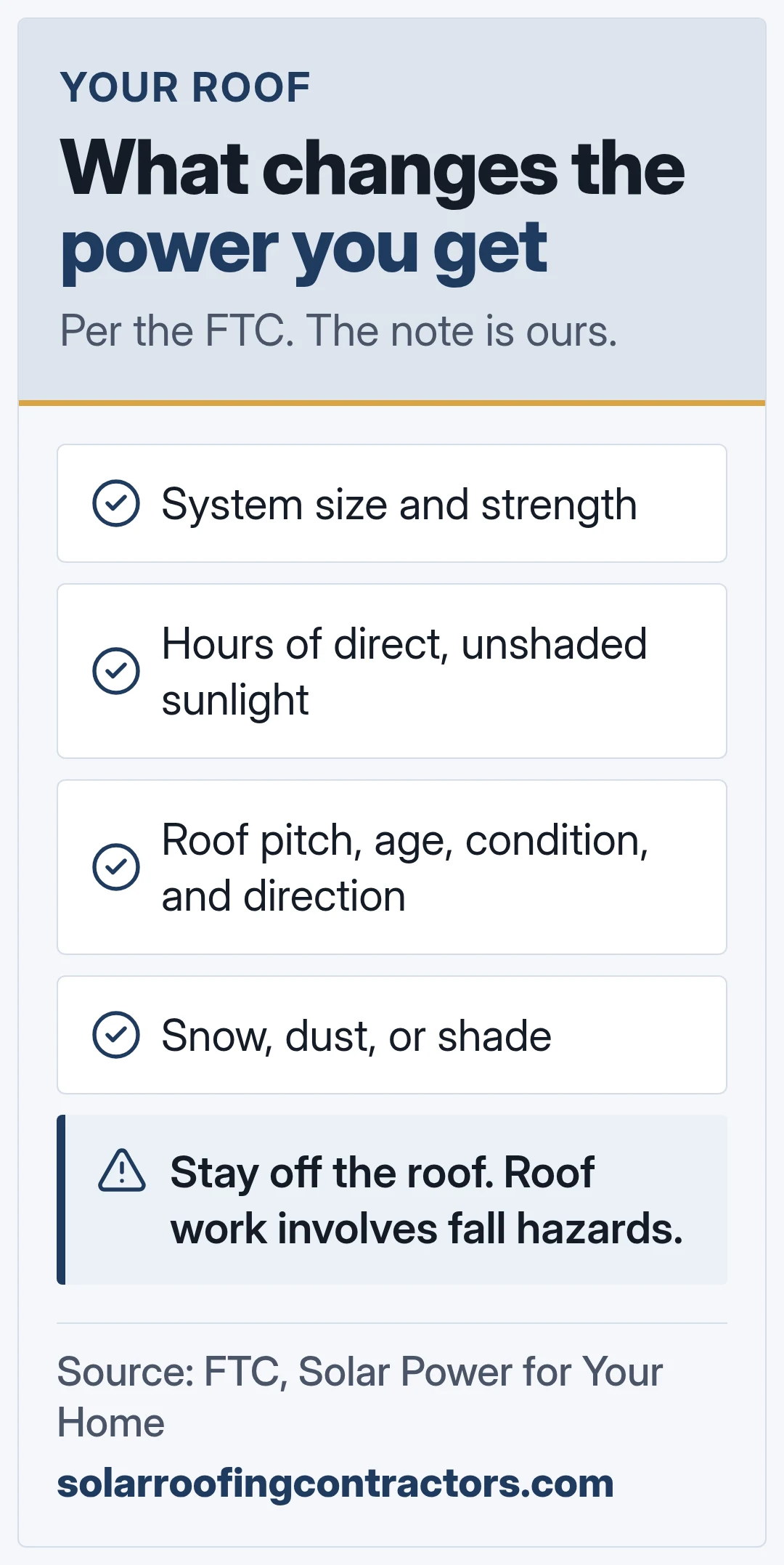 YOUR ROOF

What changes the power you get

Per the FTC. The note is ours.

System size and strength

Hours of direct, unshaded sunlight

Roof pitch, age, condition, and direction

Snow, dust, or shade

Stay off the roof. Roof work involves fall hazards.

Source: FTC, Solar Power for Your Home

solarroofingcontractors.com